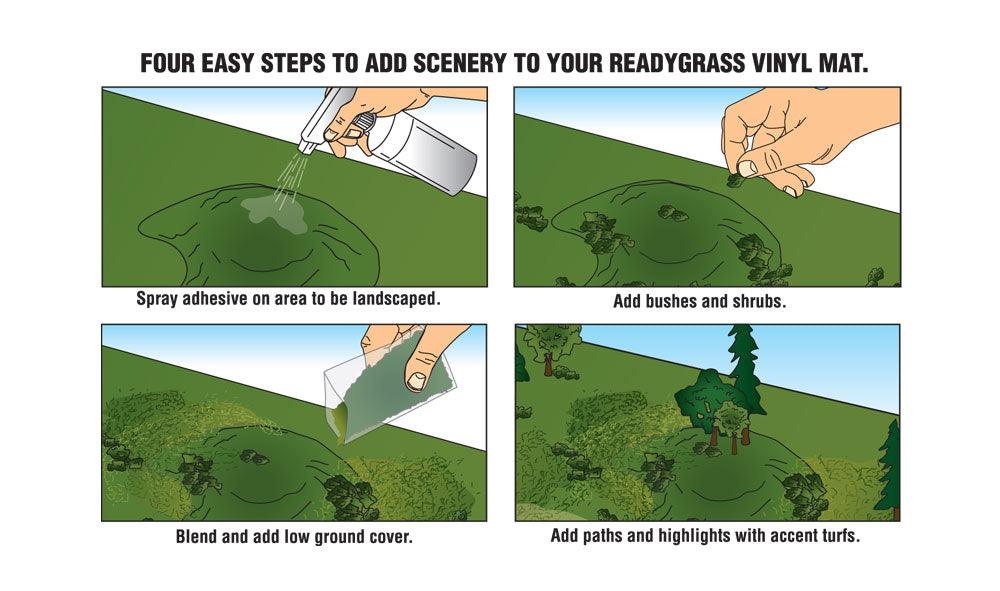 FOUR EASY STEPS TO ADD SCENERY TO YOUR READYGRASS VINYL MAT.

Spray adhesive on area to be landscaped.

Add bushes and shrubs.

Blend and add low ground cover.

Add paths and highlights with accent turfs.