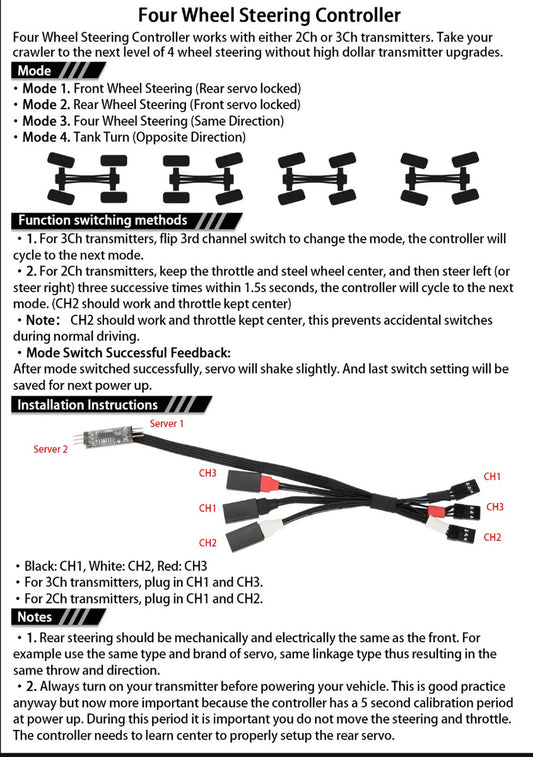 Four Wheel Steering Controller

Four Wheel Steering Controller works with either 2Ch or 3Ch transmitters. Take your crawler to the next level of 4 wheel steering without high dollar transmitter upgrades.

Mode

• Mode 1. Front Wheel Steering (Rear servo locked)
• Mode 2. Rear Wheel Steering (Front servo locked)
• Mode 3. Four Wheel Steering (Same Direction)
• Mode 4. Tank Turn (Opposite Direction)

Function switching methods

• 1. For 3Ch transmitters, flip 3rd channel switch to change the mode, the controller will cycle to the next mode.
• 2. For 2Ch transmitters, keep the throttle and steel wheel center, and then steer left (or steer right) three successive times within 1.5s seconds, the controller will cycle to the next mode. (CH2 should work and throttle kept center)
• Note: CH2 should work and throttle kept center, this prevents accidental switches during normal driving.
• Mode Switch Successful Feedback:
After mode switched successfully, servo will shake slightly. And last switch setting will be saved for next power up.

Installation Instructions

Server 1
Server 2
CH3
CH1
CH2
CH1
CH3
CH2

• Black: CH1, White: CH2, Red: CH3
• For 3Ch transmitters, plug in CH1 and CH3.
• For 2Ch transmitters, plug in CH1 and CH2.

Notes

• 1. Rear steering should be mechanically and electrically the same as the front. For example use the same type and brand of servo, same linkage type thus resulting in the same throw and direction.
• 2. Always turn on your transmitter before powering your vehicle. This is good practice anyway but now more important because the controller has a 5 second calibration period at power up. During this period it is important you do not move the steering and throttle. The controller needs to learn center to properly setup the rear servo.