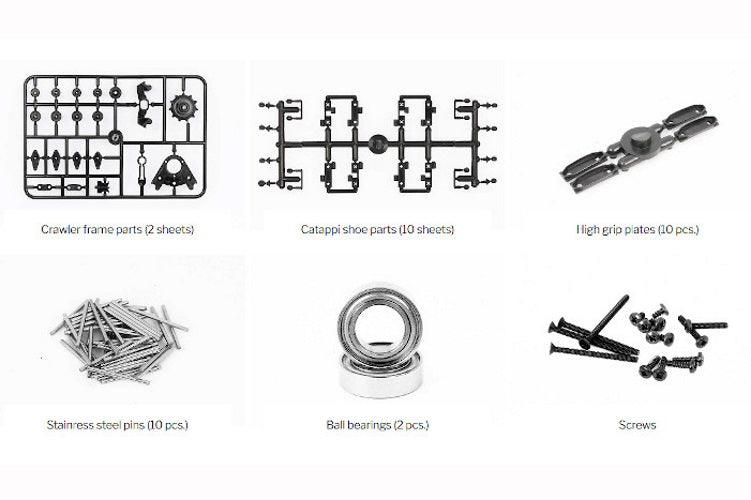 Crawler frame parts (2 sheets)

Catappi shoe parts (10 sheets)

High grip plates (10 pcs.)

Stainress steel pins (10 pcs.)

Ball bearings (2 pcs.)

Screws