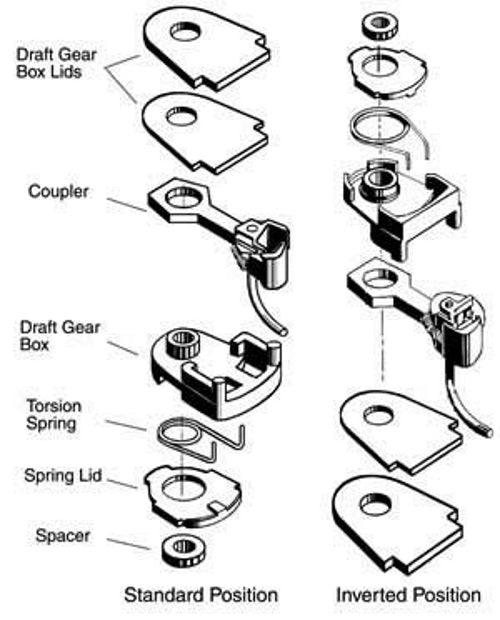 Draft Gear Box Lids

Coupler

Draft Gear Box

Torsion Spring

Spring Lid

Spacer

Standard Position

Inverted Position