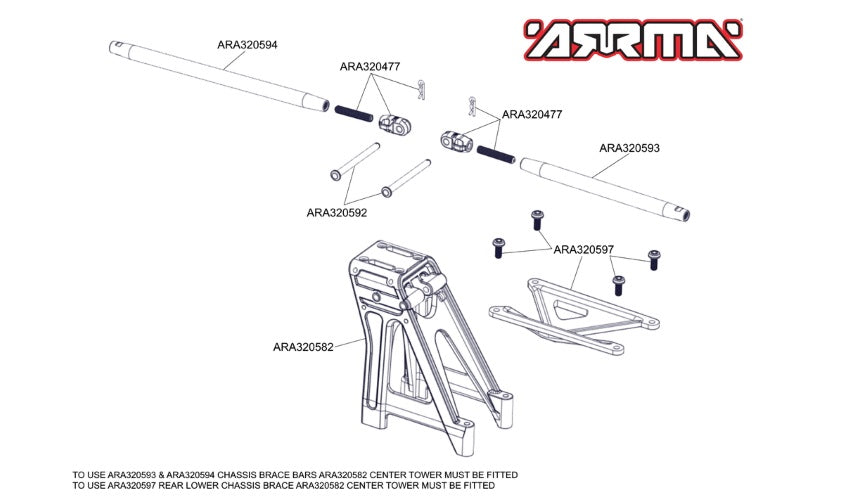 ARRMA

ARA320594

ARA320477

ARA320477

ARA320593

ARA320592

ARA320597

ARA320582

TO USE ARA320593 & ARA320594 CHASSIS BRACE BARS ARA320582 CENTER TOWER MUST BE FITTED
TO USE ARA320597 REAR LOWER CHASSIS BRACE ARA320582 CENTER TOWER MUST BE FITTED