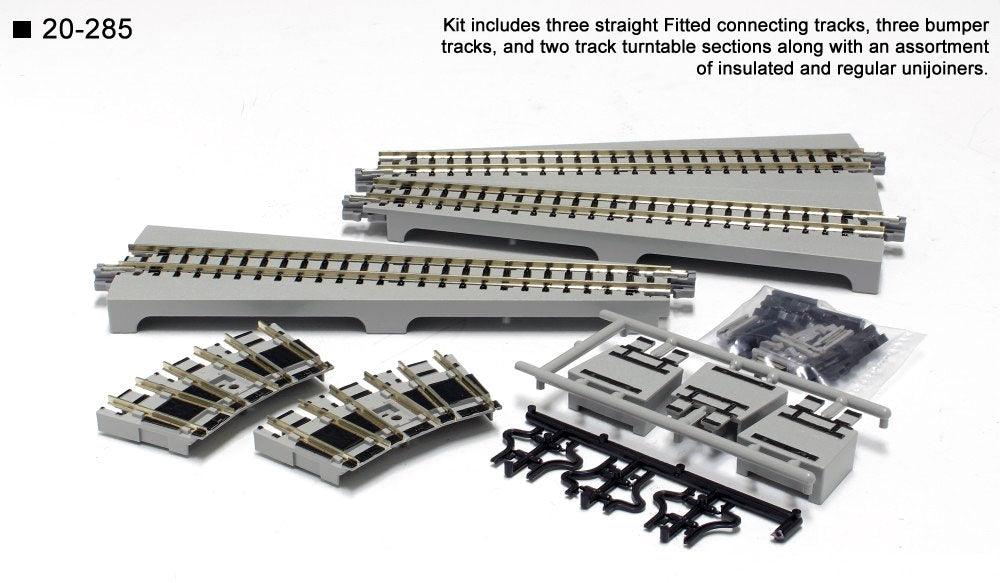 ■ 20-285

Kit includes three straight Fitted connecting tracks, three bumper tracks, and two track turntable sections along with an assortment of insulated and regular unijoiners.