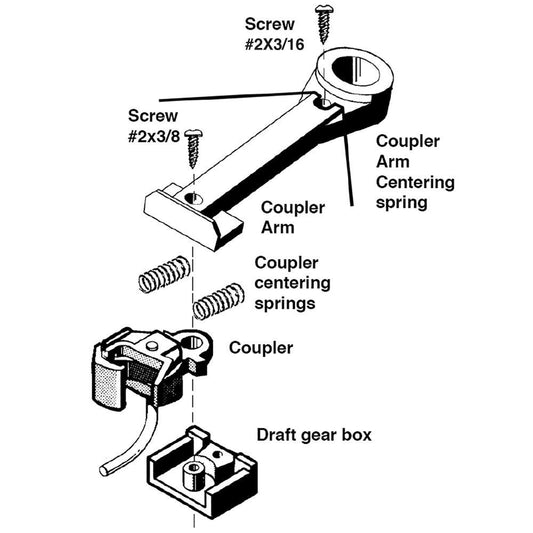 Screw
#2X3/16

Screw
#2x3/8

Coupler
Arm
Centering
spring

Coupler
Arm

Coupler
centering
springs

Coupler

Draft gear box